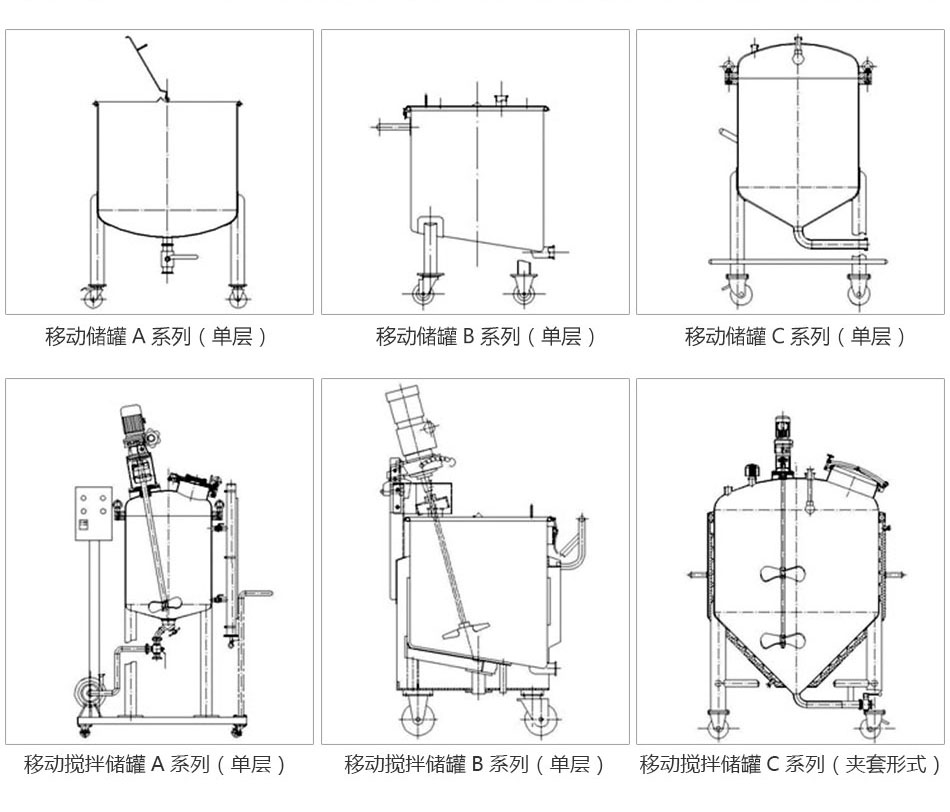 移动储罐 A 系列（单层）

移动储罐 B 系列（单层）

移动储罐 C 系列（单层）

移动搅拌储罐 A 系列（单层）

移动搅拌储罐 B 系列（单层）

移动搅拌储罐 C 系列（夹套形式）